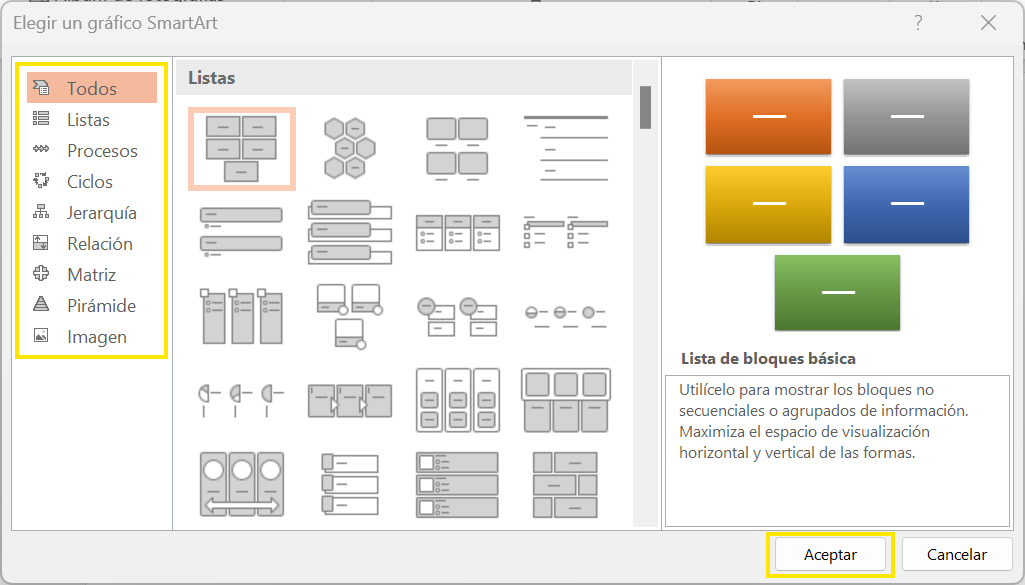 Elegir un gráfico SmartArt

?

Todos
Listas
Procesos
Ciclos
Jerarquía
Relación
Matriz
Pirámide
Imagen

Listas

Lista de bloques básica

Utilícelo para mostrar los bloques no secuenciales o agrupados de información. Maximiza el espacio de visualización horizontal y vertical de las formas.

Aceptar
Cancelar