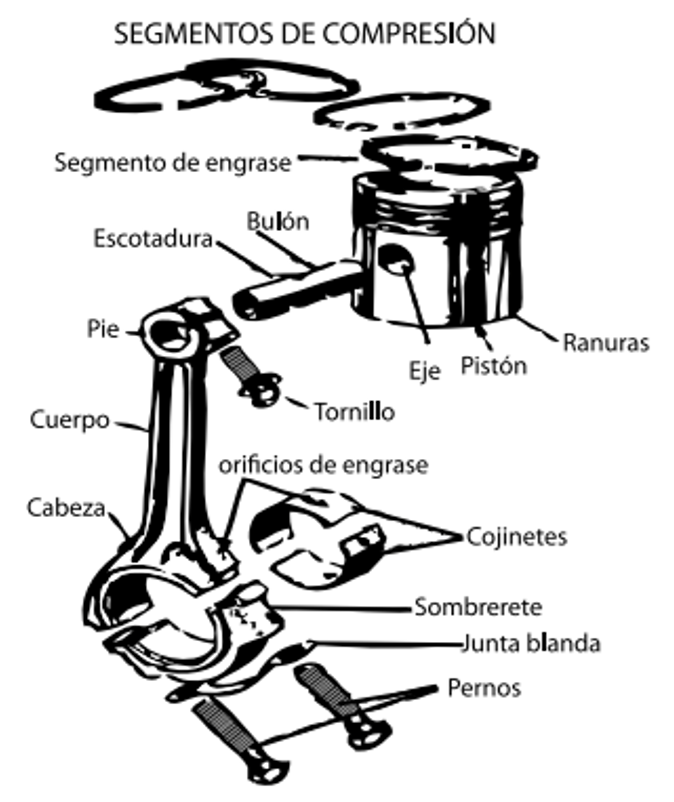 SEGMENTOS DE COMPRESIÓN

Segmento de engrase

Bulón

Escotadura

Pie

Eje

Pistón

Ranuras

Tornillo

Cuerpo

orificios de engrase

Cabeza

Cojinetes

Sombrerete

Junta blanda

Pernos