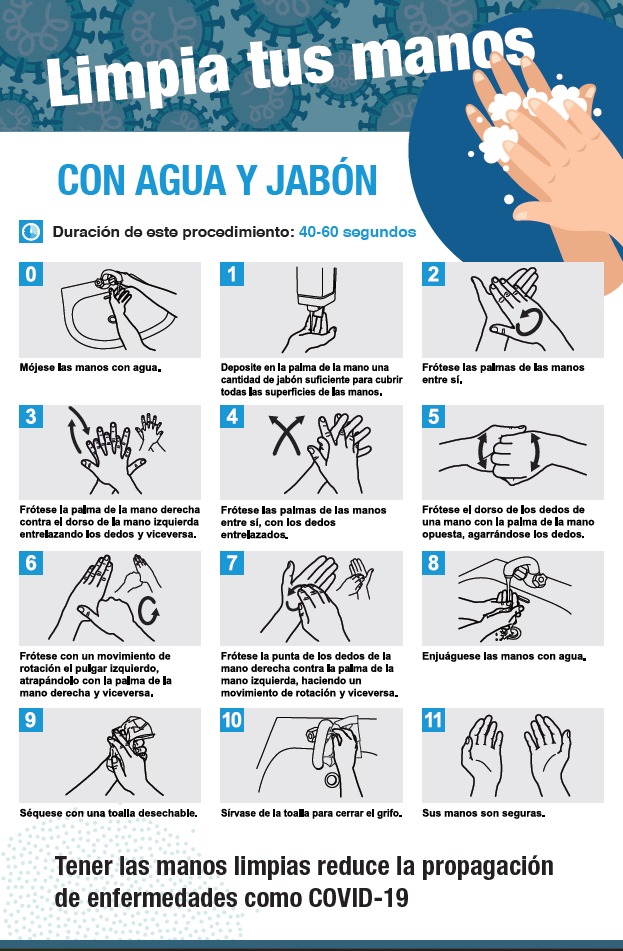 Limpia tus manos

CON AGUA Y JABÓN

Duración de este procedimiento: 40-60 segundos

0
Mójese las manos con agua.

1
Deposite en la palma de la mano una cantidad de jabón suficiente para cubrir todas las superficies de las manos.

2
Frótese las palmas de las manos entre sí.

3
Frótese la palma de la mano derecha contra el dorso de la mano izquierda entrelazando los dedos y viceversa.

4
Frótese las palmas de las manos entre sí, con los dedos entrelazados.

5
Frótese el dorso de los dedos de una mano con la palma de la mano opuesta, agarrándose los dedos.

6
Frótese con un movimiento de rotación el pulgar izquierdo, atrapándolo con la palma de la mano derecha y viceversa.

7
Frótese la punta de los dedos de la mano derecha contra la palma de la mano izquierda, haciendo un movimiento de rotación y viceversa.

8
Enjuáguese las manos con agua.

9
Séquese con una toalla desechable.

10
Sírvase de la toalla para cerrar el grifo.

11
Sus manos son seguras.

Tener las manos limpias reduce la propagación de enfermedades como COVID-19