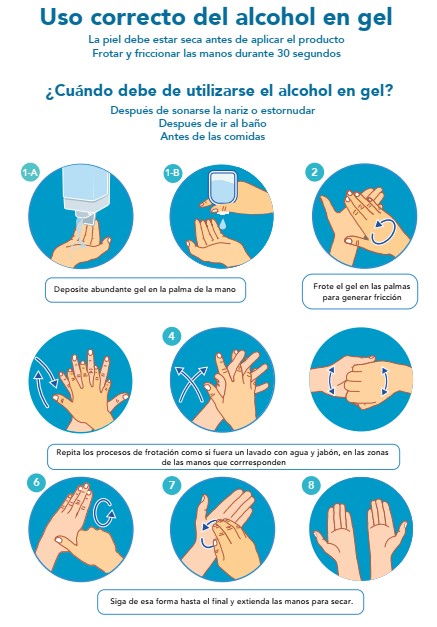 Uso correcto del alcohol en gel

La piel debe estar seca antes de aplicar el producto
Frotar y friccionar las manos durante 30 segundos

¿Cuándo debe de utilizarse el alcohol en gel?

Después de sonarse la nariz o estornudar
Después de ir al baño
Antes de las comidas

1-A

1-B

2

Deposite abundante gel en la palma de la mano

Frote el gel en las palmas para generar fricción

4

Repita los procesos de frotación como si fuera un lavado con agua y jabón, en las zonas de las manos que corrresponden

6

7

8

Siga de esa forma hasta el final y extienda las manos para secar.