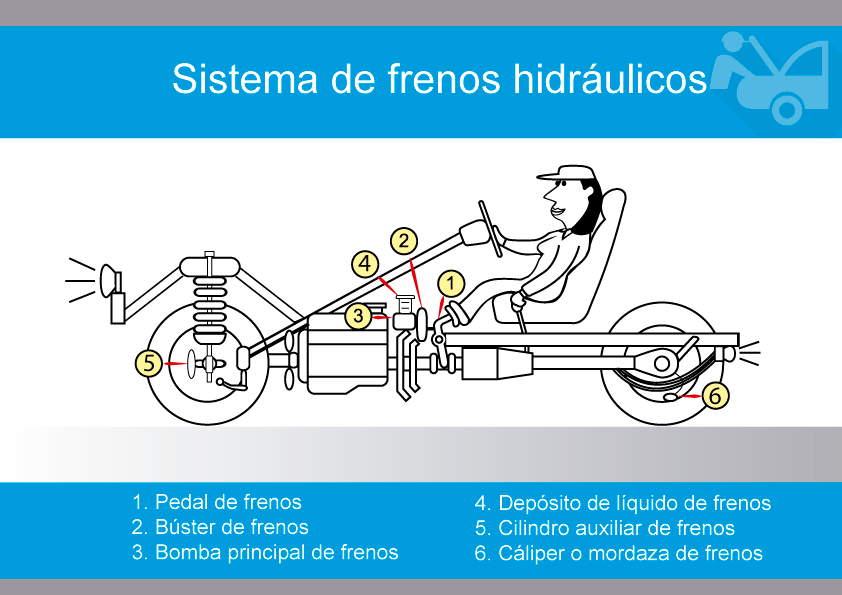 Sistema de frenos hidráulicos

4
2
1
3
5
6

1. Pedal de frenos
2. Búster de frenos
3. Bomba principal de frenos

4. Depósito de líquido de frenos
5. Cilindro auxiliar de frenos
6. Cáliper o mordaza de frenos